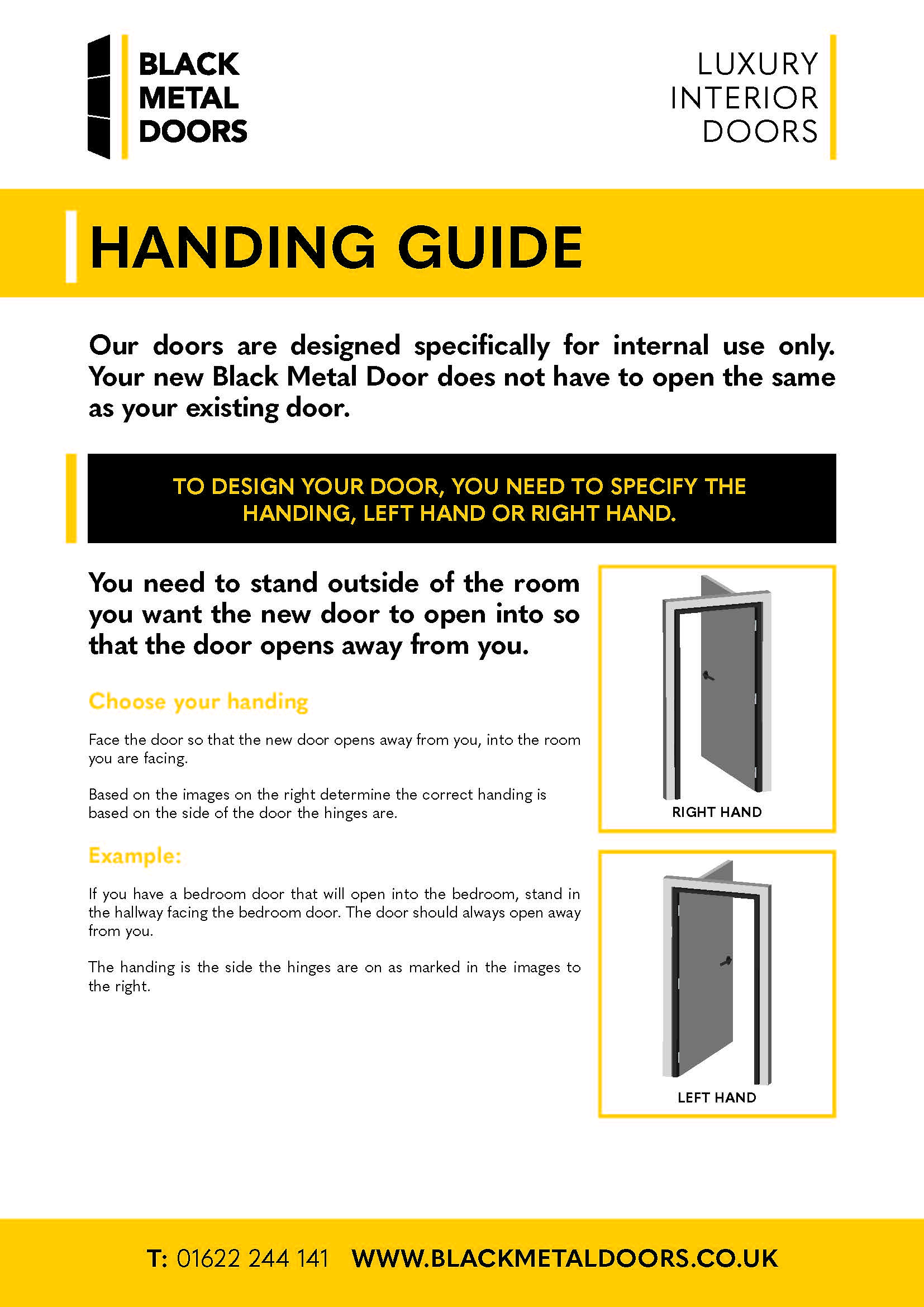 BLACK METAL DOORS

LUXURY INTERIOR DOORS

HANDING GUIDE

Our doors are designed specifically for internal use only. Your new Black Metal Door does not have to open the same as your existing door.

TO DESIGN YOUR DOOR, YOU NEED TO SPECIFY THE HANDING, LEFT HAND OR RIGHT HAND.

You need to stand outside of the room you want the new door to open into so that the door opens away from you.

Choose your handing

Face the door so that the new door opens away from you, into the room you are facing.

Based on the images on the right determine the correct handing is based on the side of the door the hinges are.

Example:

If you have a bedroom door that will open into the bedroom, stand in the hallway facing the bedroom door. The door should always open away from you.

The handing is the side the hinges are on as marked in the images to the right.

RIGHT HAND

LEFT HAND

T: 01622 244 141 WWW.BLACKMETALDOORS.CO.UK